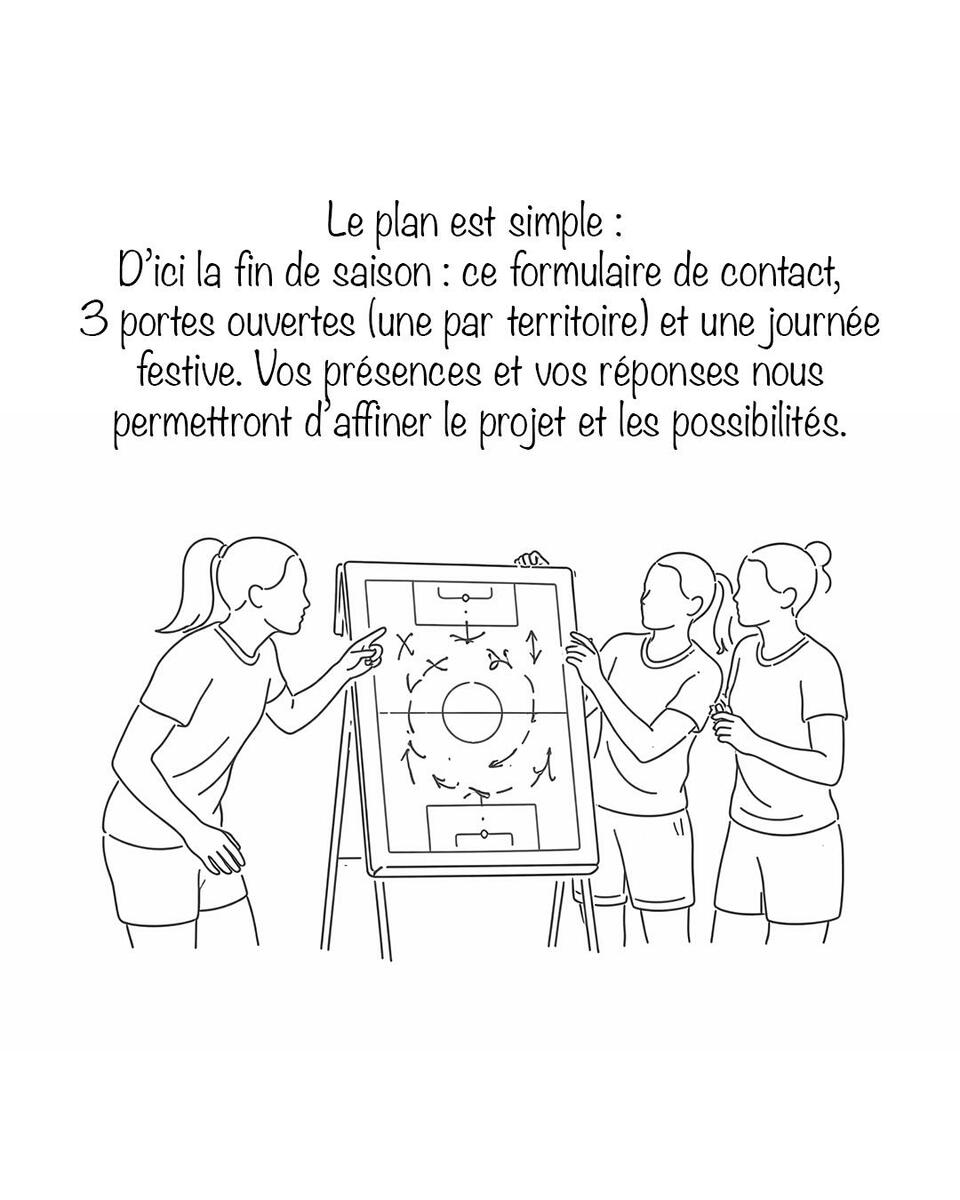 Le plan est simple :
D'ici la fin de saison : ce formulaire de contact, 3 portes ouvertes (une par territoire) et une journée festive. Vos présences et vos réponses nous permettront d'affiner le projet et les possibilités.